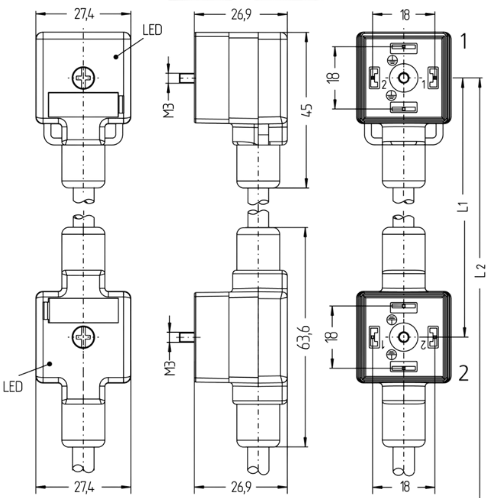 27,4
LED
26,9
M3
45
18
1
18
2
1
L1
L2
LED
M3
63,6
18
1
2
2
27,4
26,9
18